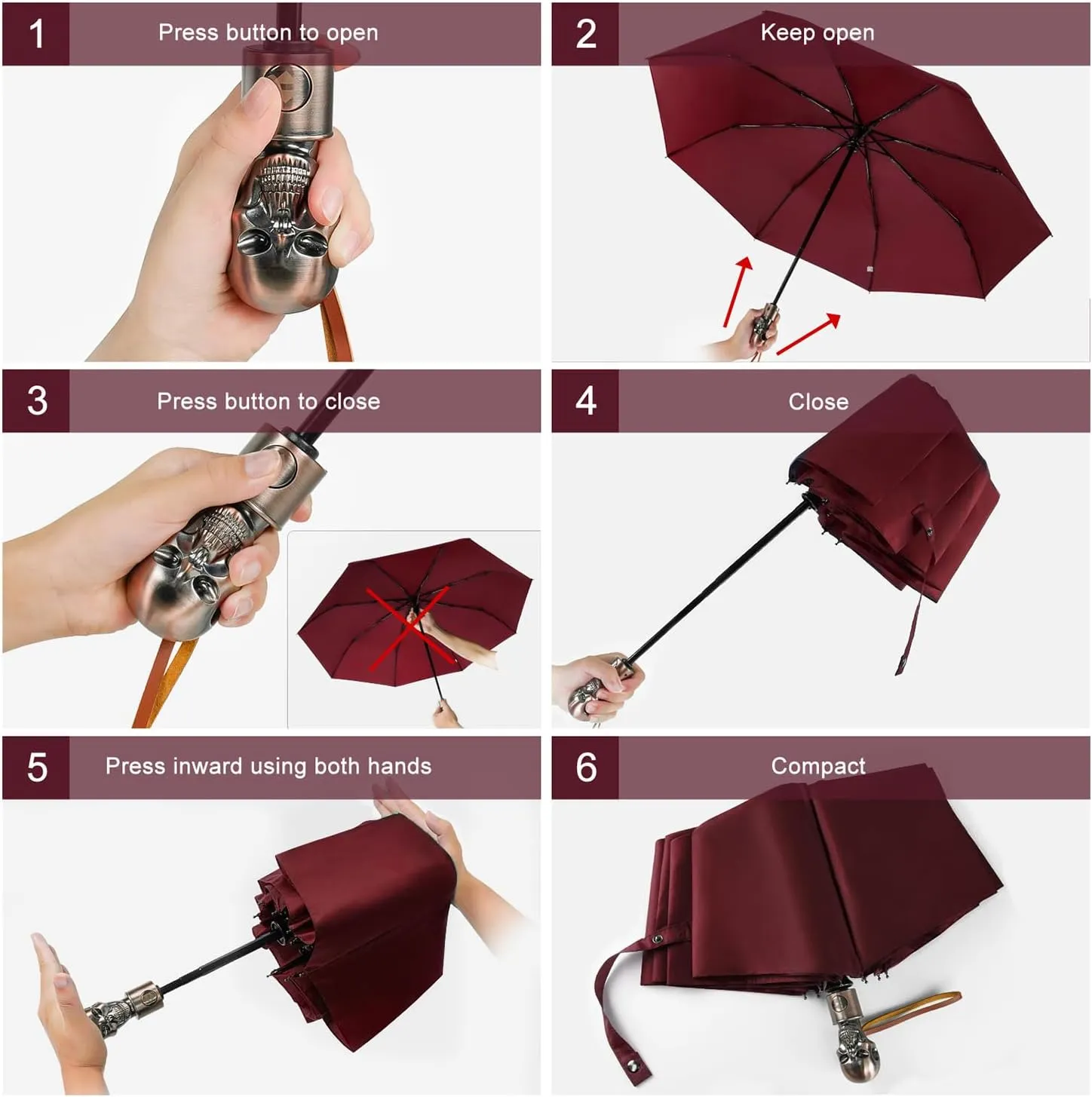 1 Press button to open

2 Keep open

3 Press button to close

4 Close

5 Press inward using both hands

6 Compact