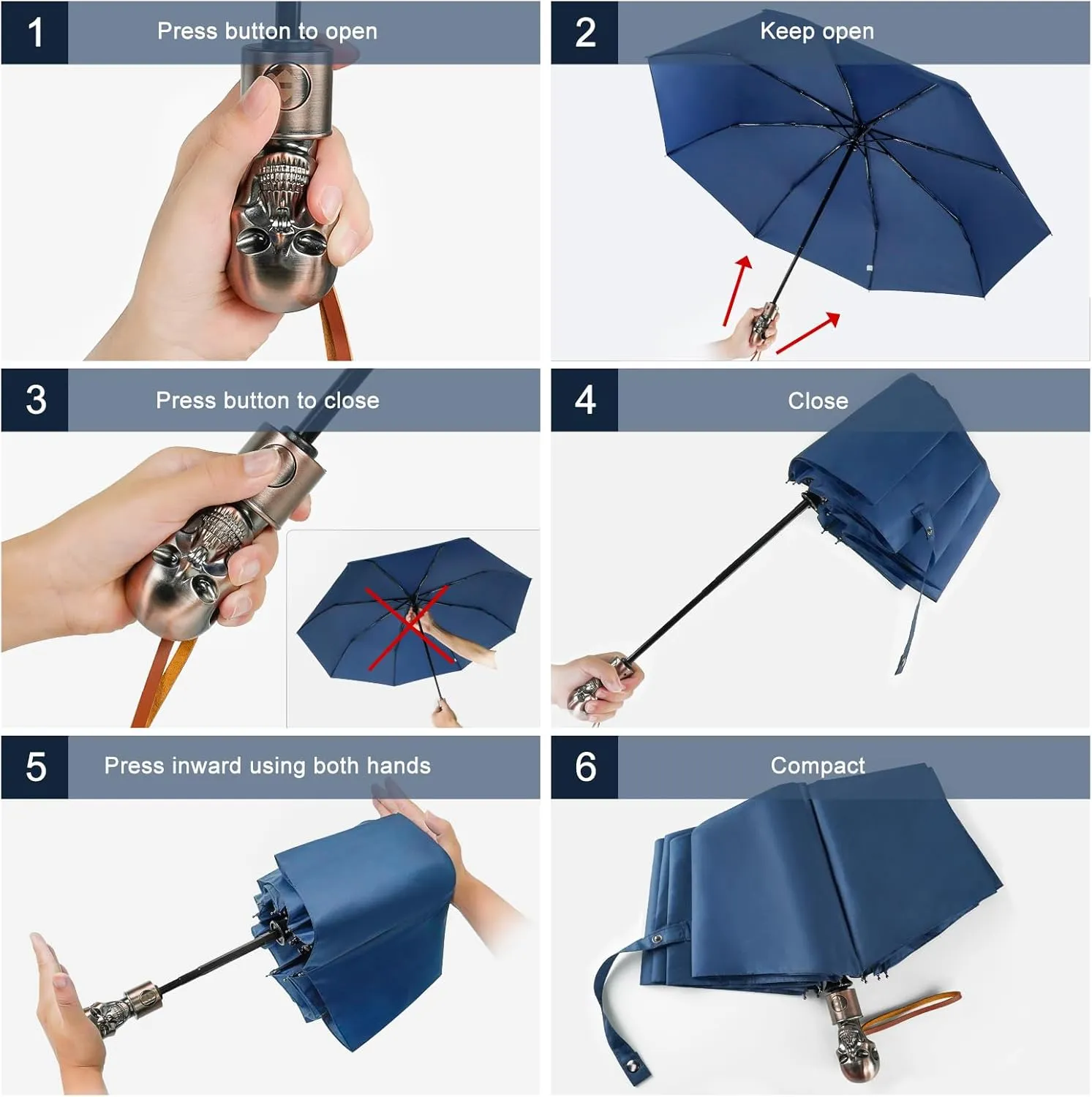 1 Press button to open

2 Keep open

3 Press button to close

4 Close

5 Press inward using both hands

6 Compact