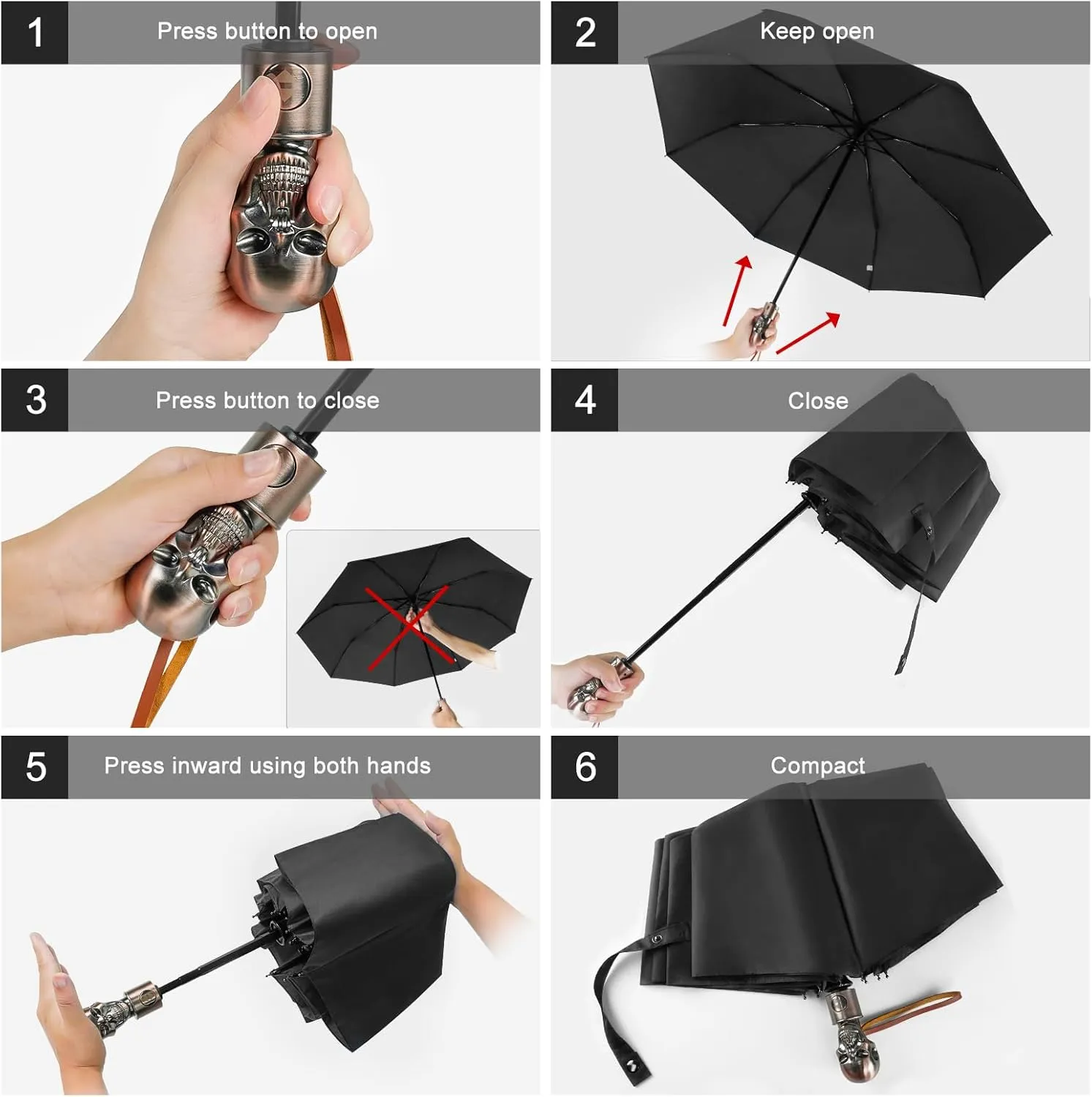 1 Press button to open

2 Keep open

3 Press button to close

4 Close

5 Press inward using both hands

6 Compact