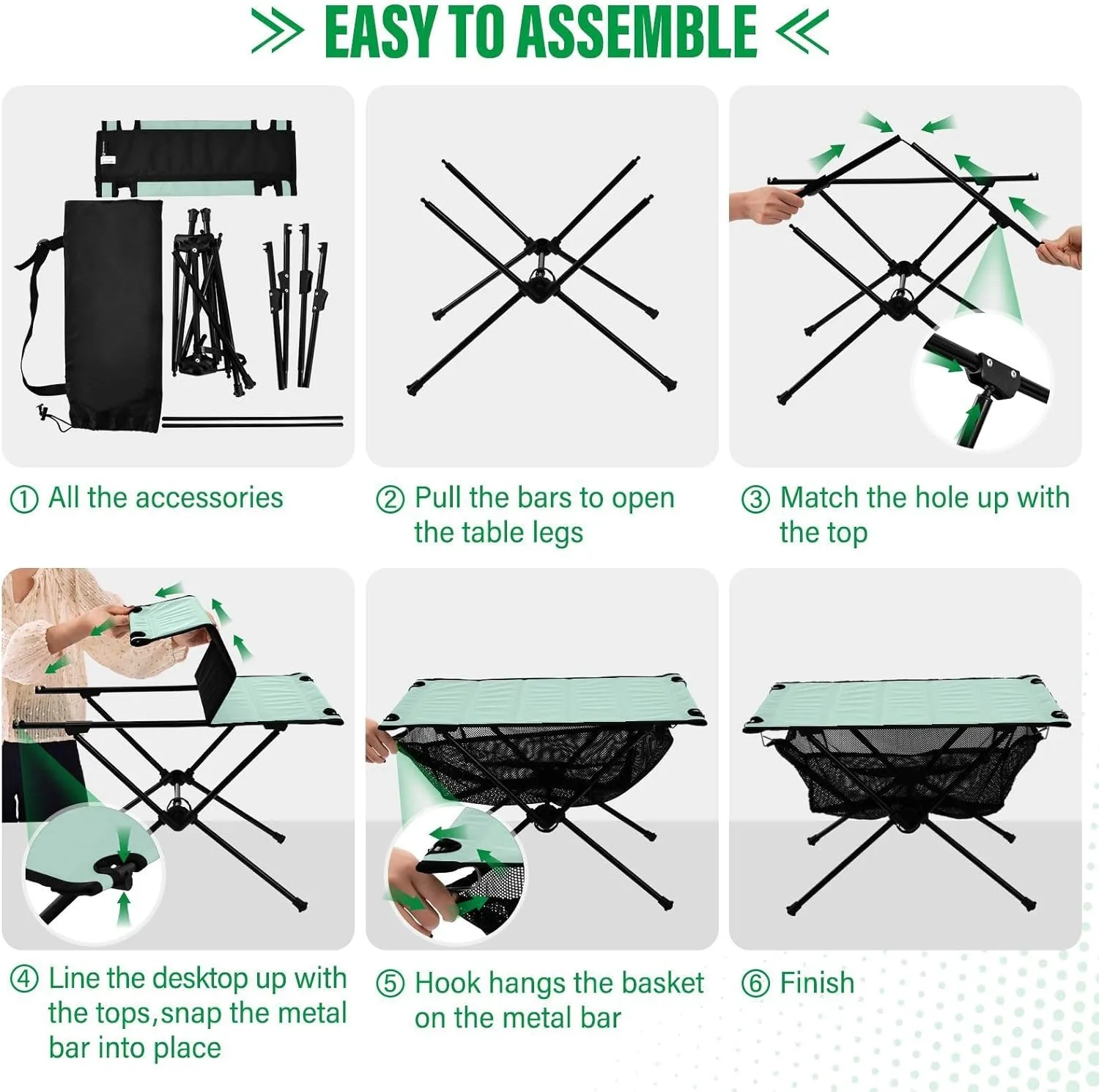 EASY TO ASSEMBLE

① All the accessories

② Pull the bars to open the table legs

③ Match the hole up with the top

④ Line the desktop up with the tops,snap the metal bar into place

⑤ Hook hangs the basket on the metal bar

⑥ Finish