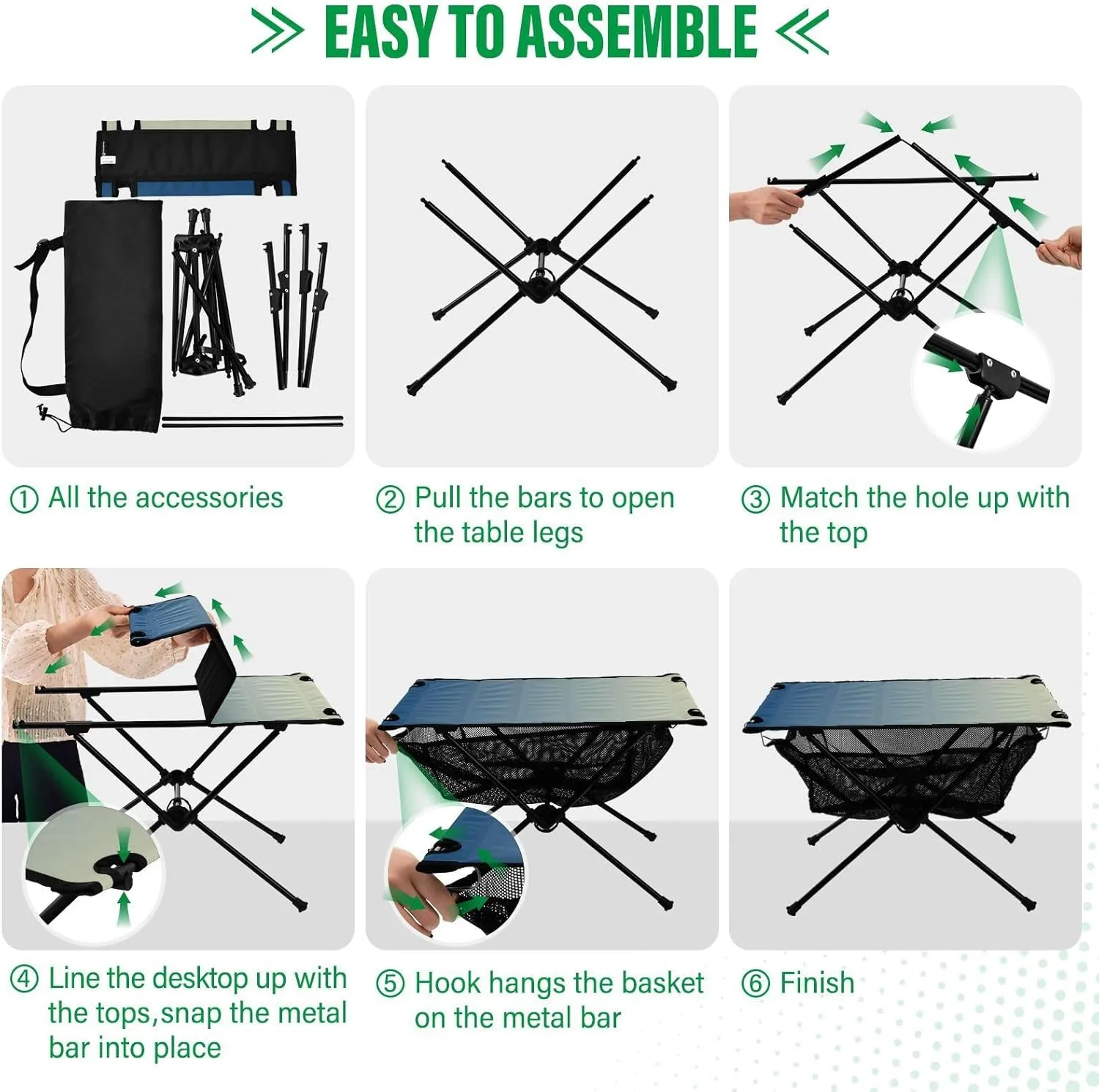 ≫ EASY TO ASSEMBLE ≪

① All the accessories

② Pull the bars to open the table legs

③ Match the hole up with the top

④ Line the desktop up with the tops,snap the metal bar into place

⑤ Hook hangs the basket on the metal bar

⑥ Finish