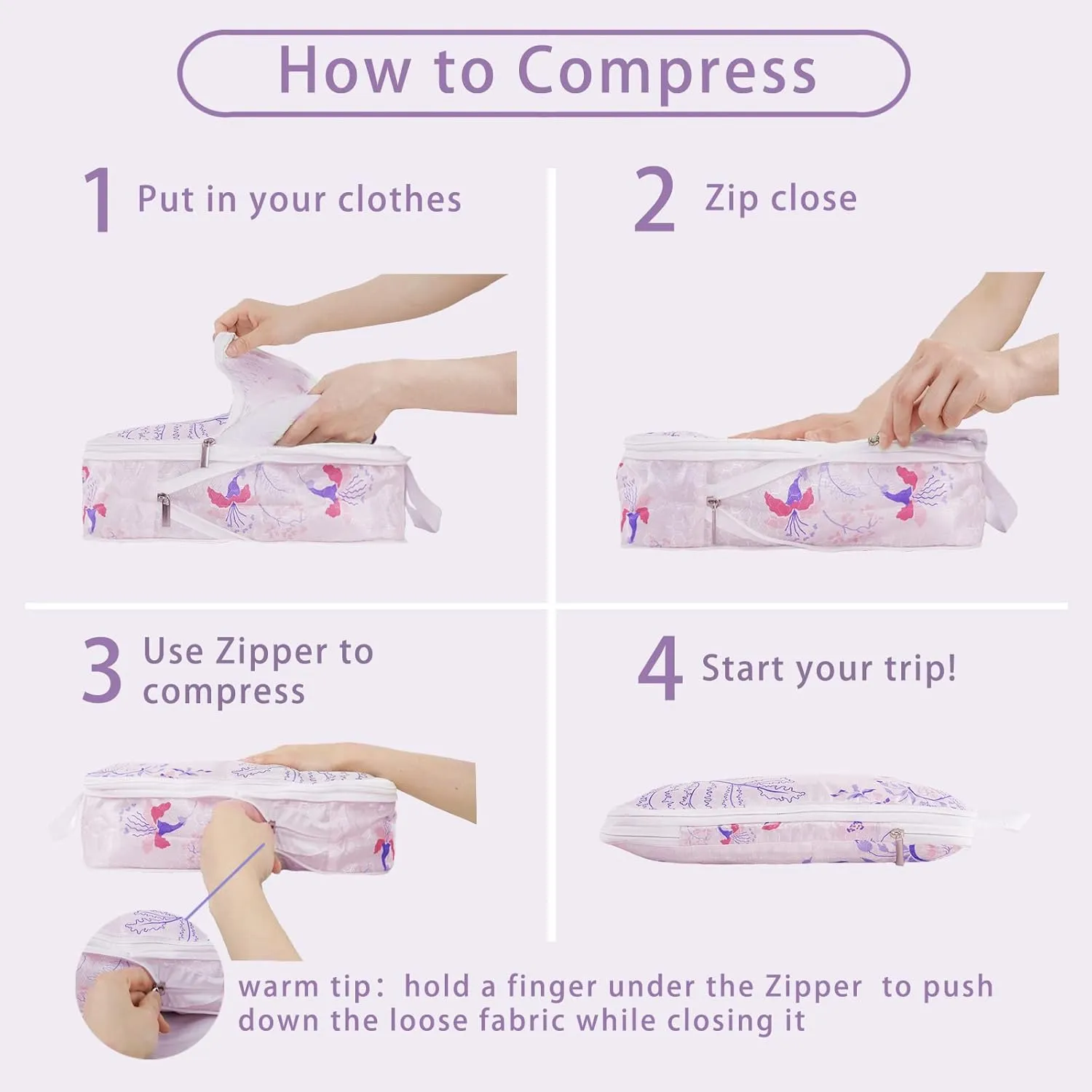 How to Compress

1 Put in your clothes

2 Zip close

3 Use Zipper to compress

4 Start your trip!

warm tip: hold a finger under the Zipper to push down the loose fabric while closing it